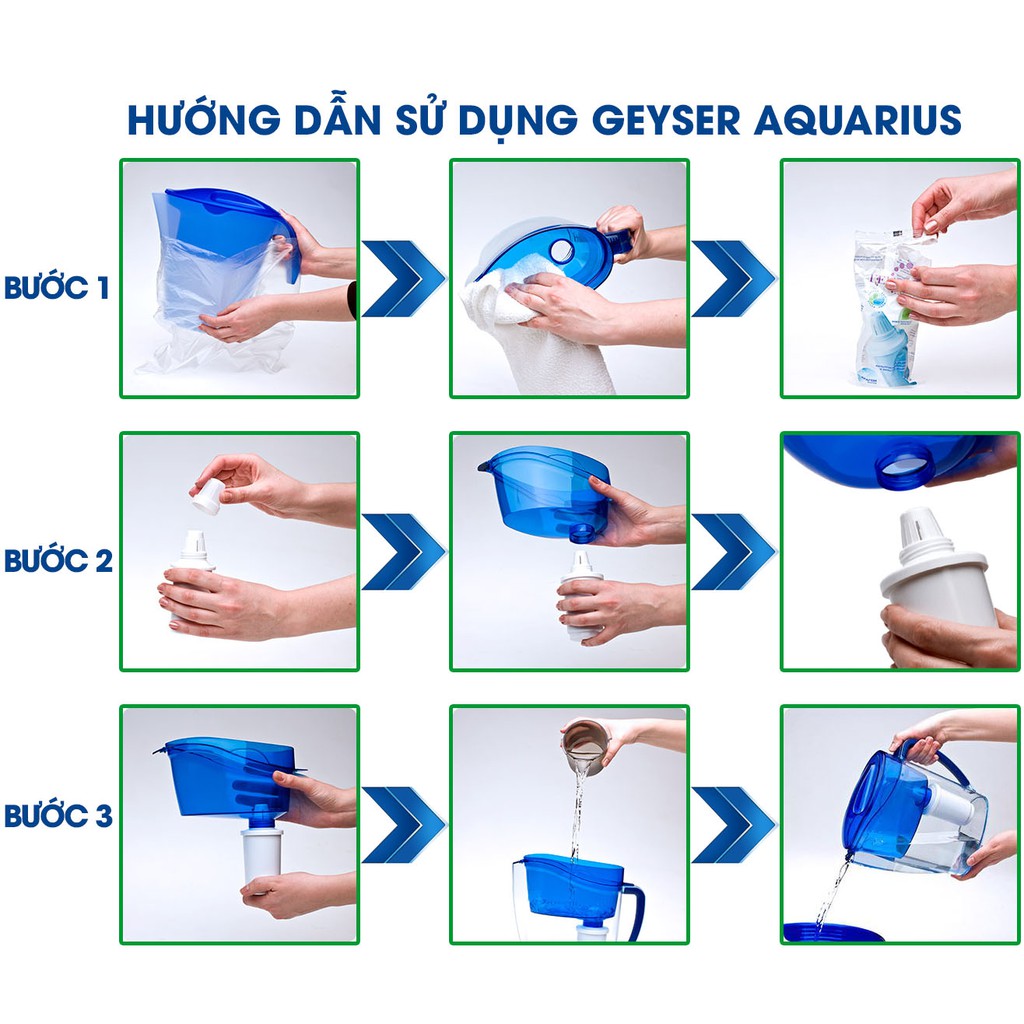 HƯỚNG DẪN SỬ DỤNG GEYSER AQUARIUS

BƯỚC 1

BƯỚC 2

BƯỚC 3