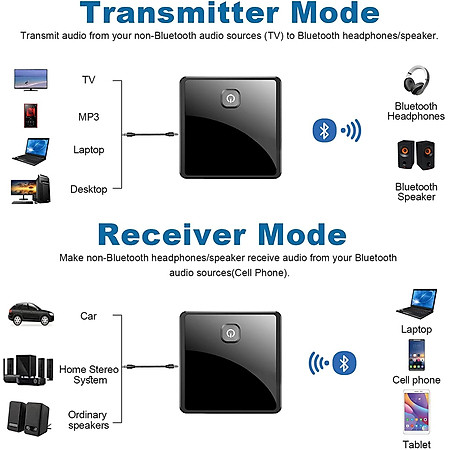 Transmitter Mode

Transmit audio from your non-Bluetooth audio sources (TV) to Bluetooth headphones/speaker.

TV

MP3

Laptop

Desktop

Bluetooth Headphones

Bluetooth Speaker

Receiver Mode

Make non-Bluetooth headphones/speaker receive audio from your Bluetooth audio sources(Cell Phone).

Car

Home Stereo System

Ordinary speakers

Laptop

Cell phone

Tablet