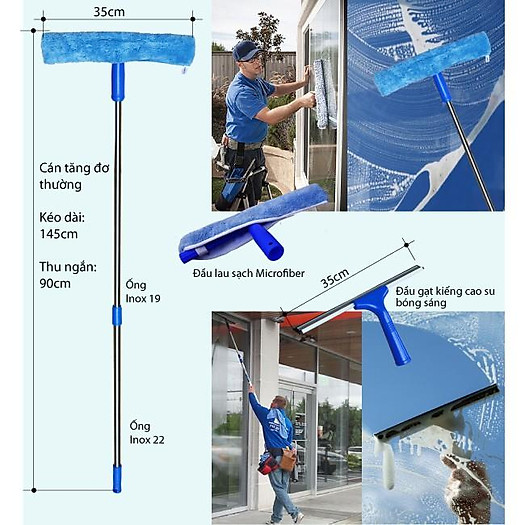 35cm

Cán tăng đơ thường

Kéo dài: 145cm

Thu ngắn: 90cm

Ống Inox 19

Ống Inox 22

Đầu lau sạch Microfiber

35cm

Đầu gạt kiếng cao su bóng sáng