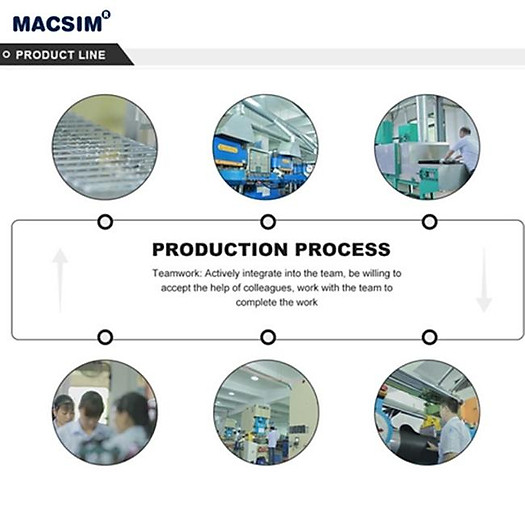 MACSIM®

PRODUCT LINE

PRODUCTION PROCESS

Teamwork: Actively integrate into the team, be willing to accept the help of colleagues, work with the team to complete the work