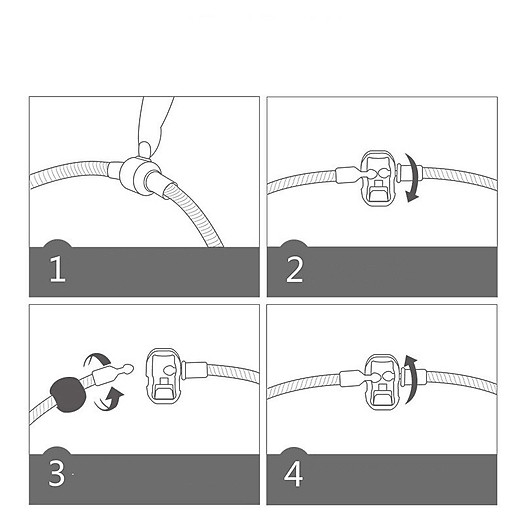 1

2

3

4