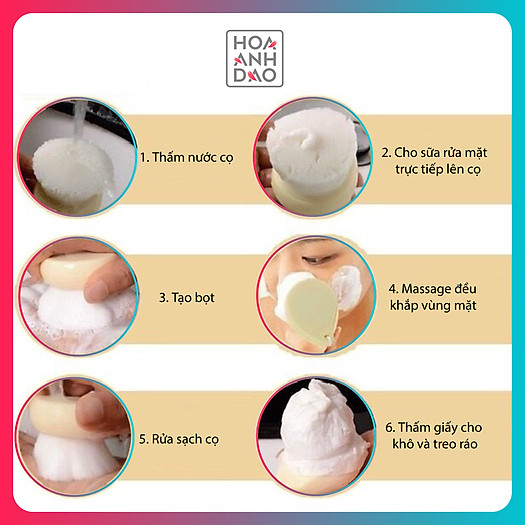 HOA ANH DAO

1. Thấm nước cọ

2. Cho sữa rửa mặt trực tiếp lên cọ

3. Tạo bọt

4. Massage đều khắp vùng mặt

5. Rửa sạch cọ

6. Thấm giấy cho khô và treo ráo