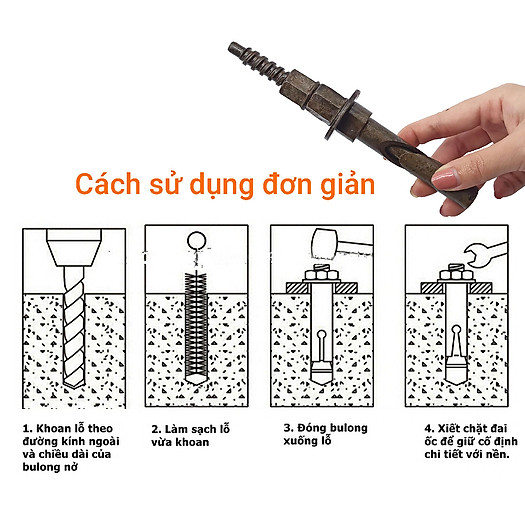 Cách sử dụng đơn giản

1. Khoan lỗ theo đường kính ngoài và chiều dài của bulong nở

2. Làm sạch lỗ vừa khoan

3. Đóng bulong xuống lỗ

4. Xiết chặt đai ốc để giữ cố định chi tiết với nền.