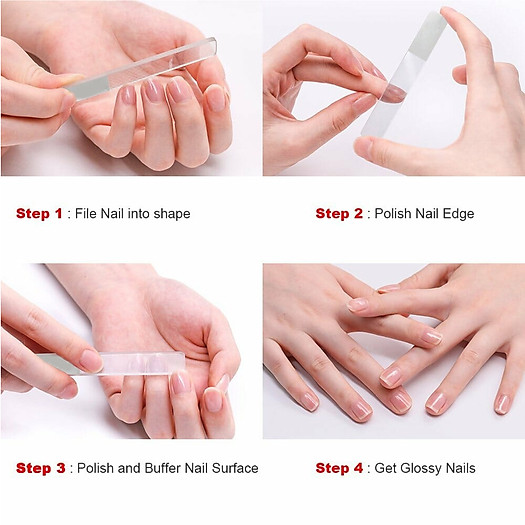 Step 1 : File Nail into shape

Step 2 : Polish Nail Edge

Step 3 : Polish and Buffer Nail Surface

Step 4 : Get Glossy Nails