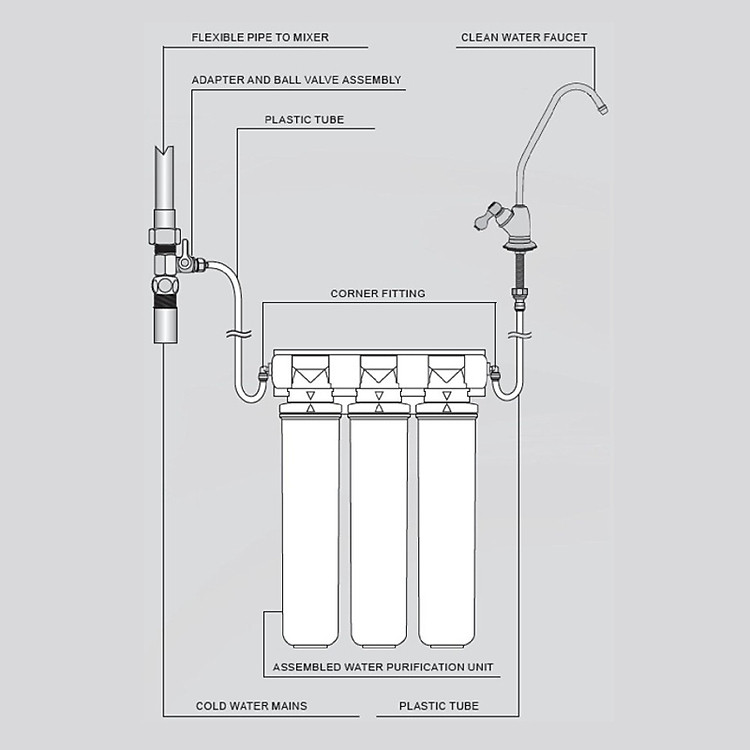 FLEXIBLE PIPE TO MIXER

CLEAN WATER FAUCET

ADAPTER AND BALL VALVE ASSEMBLY

PLASTIC TUBE

CORNER FITTING

ASSEMBLED WATER PURIFICATION UNIT

COLD WATER MAINS

PLASTIC TUBE