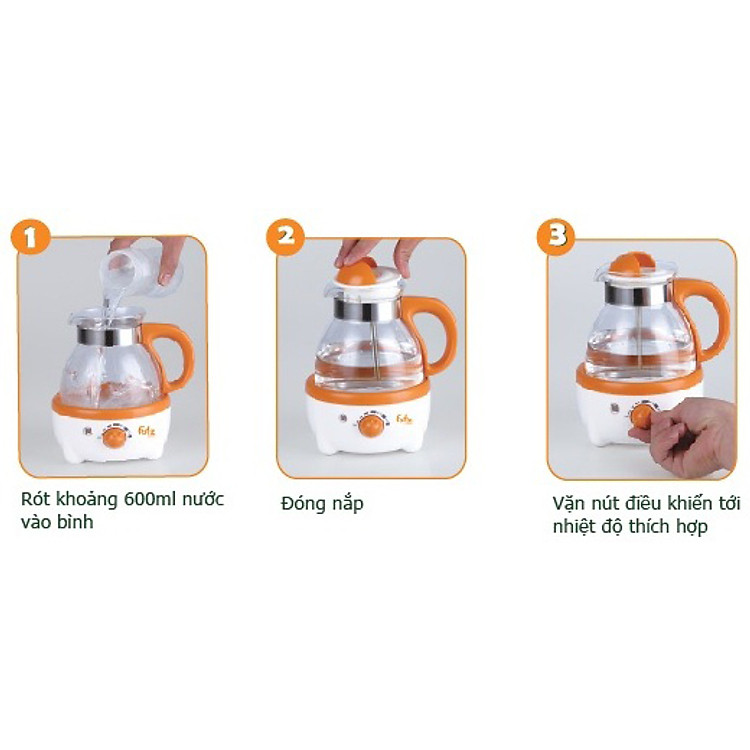 1

Fatz

Rót khoảng 600ml nước vào bình

2

Fatz

Đóng nắp

3

Vặn nút điều khiển tới nhiệt độ thích hợp