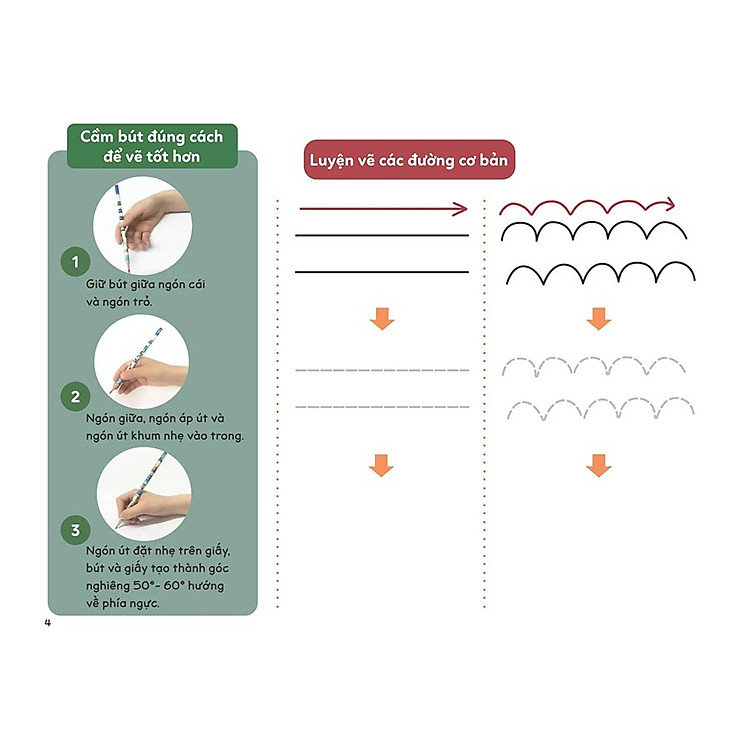 Cầm bút đúng cách để vẽ tốt hơn

1
Giữ bút giữa ngón cái và ngón trỏ.

2
Ngón giữa, ngón áp út và ngón út khum nhẹ vào trong.

3
Ngón út đặt nhẹ trên giấy, bút và giấy tạo thành góc nghiêng 50°- 60° hướng về phía ngực.

4

Luyện vẽ các đường cơ bản