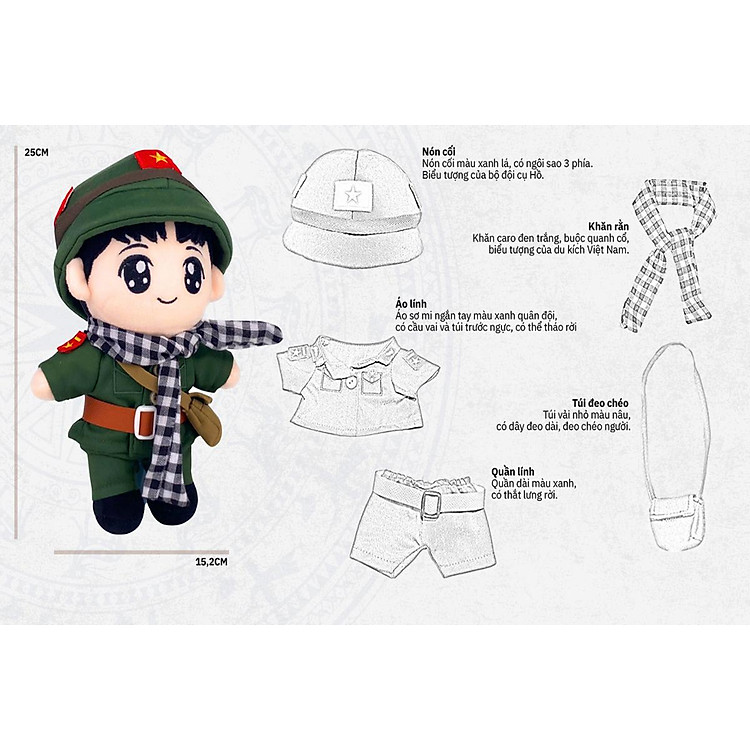 25CM

15,2CM

Nón cối
Nón cối màu xanh lá, có ngôi sao 3 phía. Biểu tượng của bộ đội cụ Hồ.

Khăn rằn
Khăn caro đen trắng, buộc quanh cổ, biểu tượng của du kích Việt Nam.

Áo lính
Áo sơ mi ngắn tay màu xanh quân đội, có cầu vai và túi trước ngực, có thể tháo rời

Túi đeo chéo
Túi vải nhỏ màu nâu, có dây đeo dài, đeo chéo người.

Quần lính
Quần dài màu xanh, có thắt lưng rời.