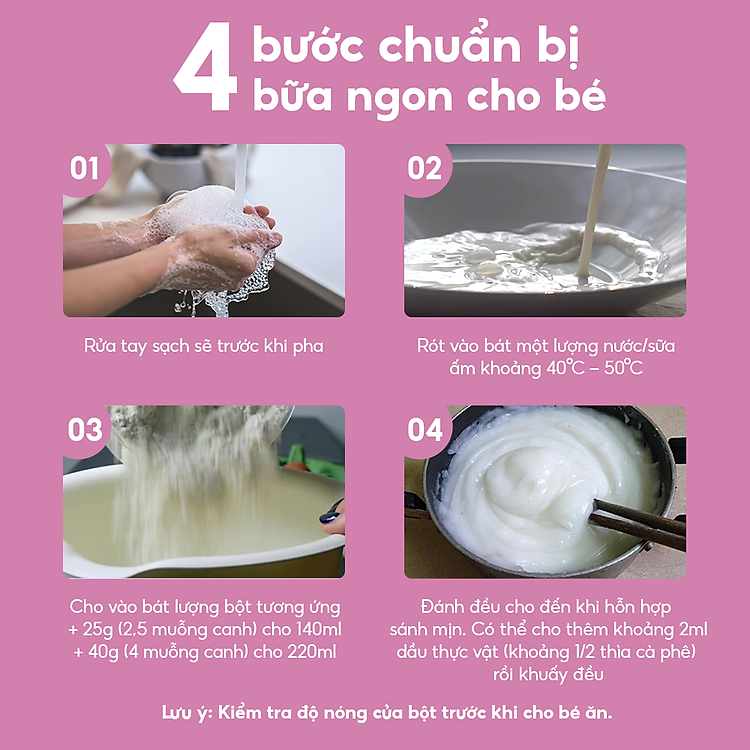 4 bước chuẩn bị bữa ngon cho bé

01

Rửa tay sạch sẽ trước khi pha

02

Rót vào bát một lượng nước/sữa ấm khoảng 40°C – 50°C

03

Cho vào bát lượng bột tương ứng
+ 25g (2,5 muỗng canh) cho 140ml
+ 40g (4 muỗng canh) cho 220ml

04

Đánh đều cho đến khi hỗn hợp sánh mịn. Có thể cho thêm khoảng 2ml dầu thực vật (khoảng 1/2 thìa cà phê) rồi khuấy đều

Lưu ý: Kiểm tra độ nóng của bột trước khi cho bé ăn.