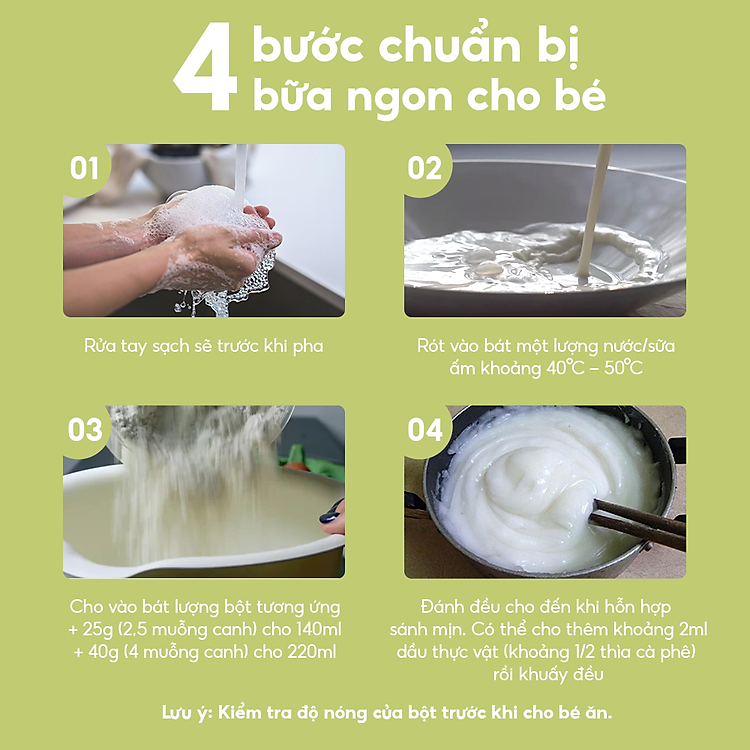 4 bước chuẩn bị bữa ngon cho bé

01

Rửa tay sạch sẽ trước khi pha

02

Rót vào bát một lượng nước/sữa ấm khoảng 40°C – 50°C

03

Cho vào bát lượng bột tương ứng
+ 25g (2,5 muỗng canh) cho 140ml
+ 40g (4 muỗng canh) cho 220ml

04

Đánh đều cho đến khi hỗn hợp sánh mịn. Có thể cho thêm khoảng 2ml dầu thực vật (khoảng 1/2 thìa cà phê) rồi khuấy đều

Lưu ý: Kiểm tra độ nóng của bột trước khi cho bé ăn.