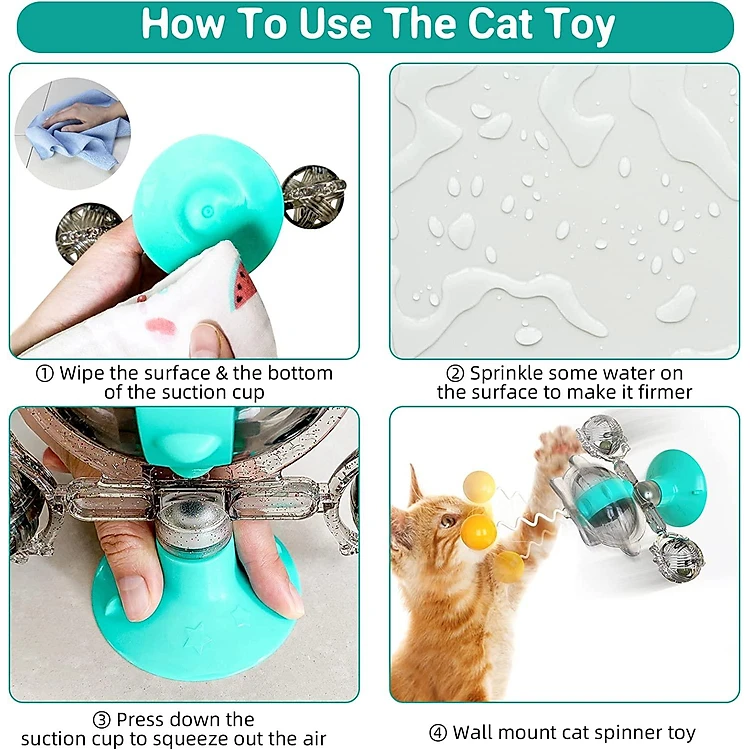 How To Use The Cat Toy

① Wipe the surface & the bottom of the suction cup

② Sprinkle some water on the surface to make it firmer

③ Press down the suction cup to squeeze out the air

④ Wall mount cat spinner toy