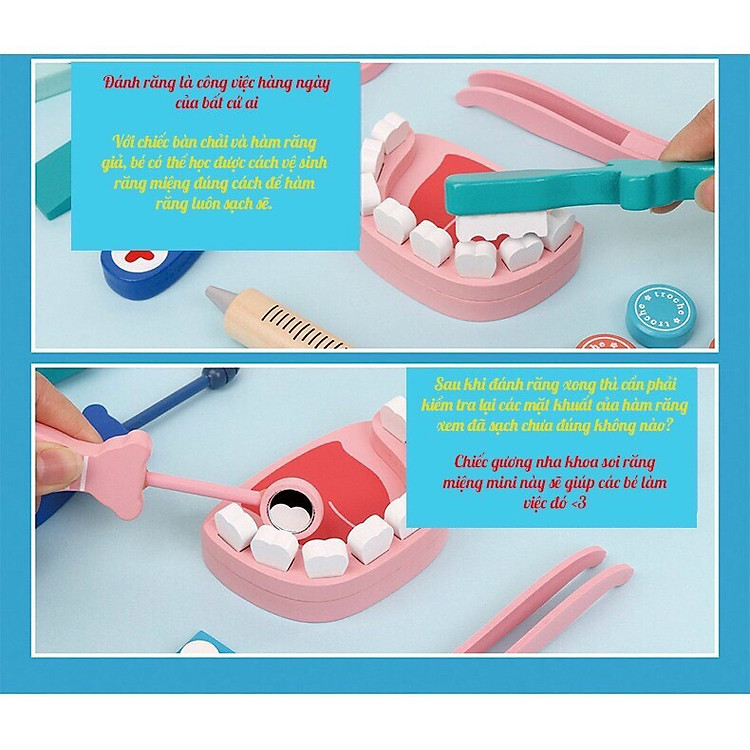 Đánh răng là công việc hàng ngày của bất cứ ai

Với chiếc bàn chải và hàm răng giả, bé có thể học được cách vệ sinh răng miệng đúng cách để hàm răng luôn sạch sẽ.

troche troche

Sau khi đánh răng xong thì cần phải kiểm tra lại các mặt khuất của hàm răng xem đã sạch chưa đúng không nào?

Chiếc gương nha khoa soi răng miệng mini này sẽ giúp các bé làm việc đó <3