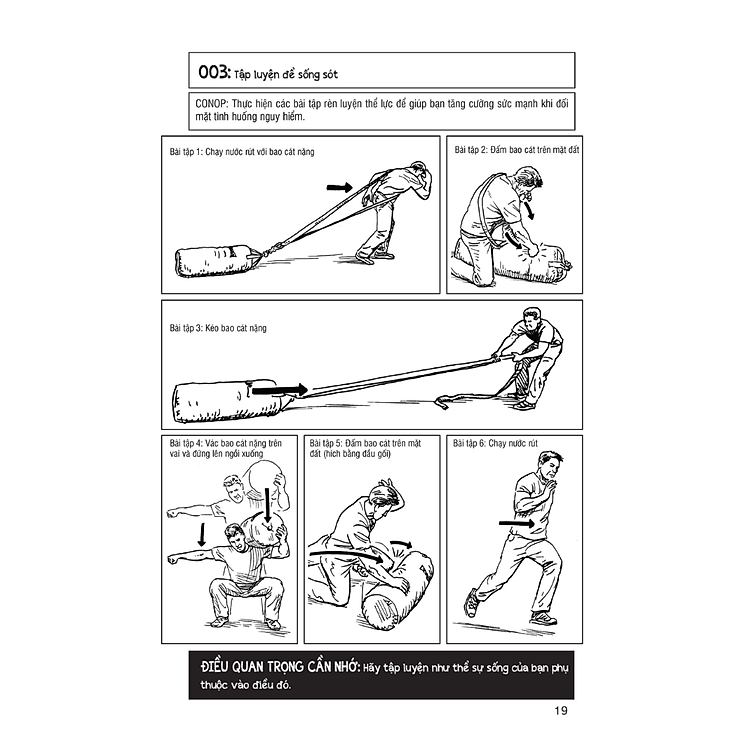 003: Tập luyện để sống sót

CONOP: Thực hiện các bài tập rèn luyện thể lực để giúp bạn tăng cường sức mạnh khi đối mặt tình huống nguy hiểm.

Bài tập 1: Chạy nước rút với bao cát nặng

Bài tập 2: Đấm bao cát trên mặt đất

Bài tập 3: Kéo bao cát nặng

Bài tập 4: Vác bao cát nặng trên vai và đứng lên ngồi xuống

Bài tập 5: Đấm bao cát trên mặt đất (hích bằng đầu gối)

Bài tập 6: Chạy nước rút

ĐIỀU QUAN TRỌNG CẦN NHỚ: Hãy tập luyện như thể sự sống của bạn phụ thuộc vào điều đó.

19