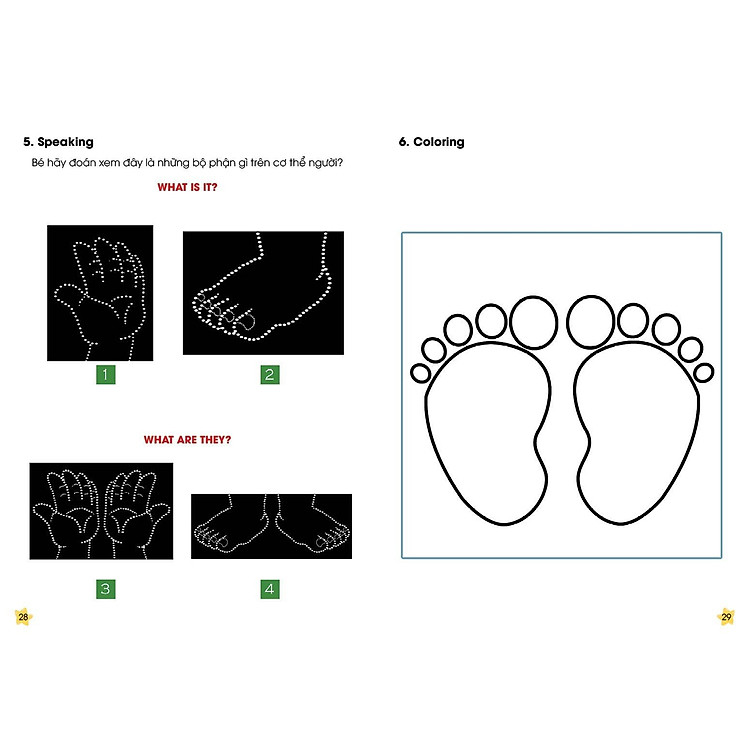 5. Speaking

Bé hãy đoán xem đây là những bộ phận gì trên cơ thể người?

WHAT IS IT?

1

2

WHAT ARE THEY?

3

4

28

6. Coloring

29