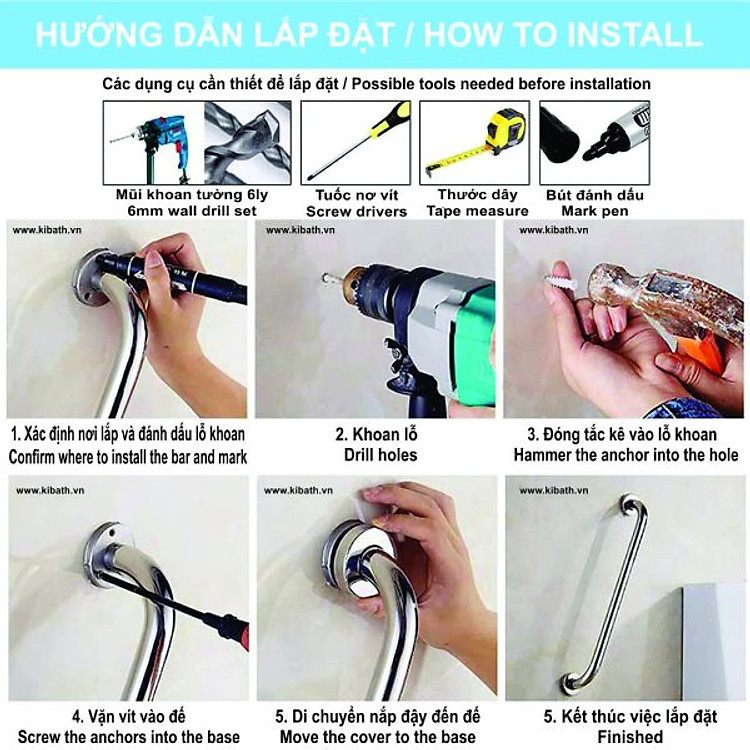 HƯỚNG DẪN LẮP ĐẶT / HOW TO INSTALL

Các dụng cụ cần thiết để lắp đặt / Possible tools needed before installation

Mũi khoan tường 6ly
6mm wall drill set

Tuốc nơ vít
Screw drivers

Thước dây
Tape measure

Bút đánh dấu
Mark pen

www.kibath.vn

1. Xác định nơi lắp và đánh dấu lỗ khoan
Confirm where to install the bar and mark

www.kibath.vn

2. Khoan lỗ
Drill holes

www.kibath.vn

3. Đóng tắc kê vào lỗ khoan
Hammer the anchor into the hole

www.kibath.vn

4. Vặn vít vào đế
Screw the anchors into the base

www.kibath.vn

5. Di chuyển nắp đậy đến đế
Move the cover to the base

www.kibath.vn

5. Kết thúc việc lắp đặt
Finished