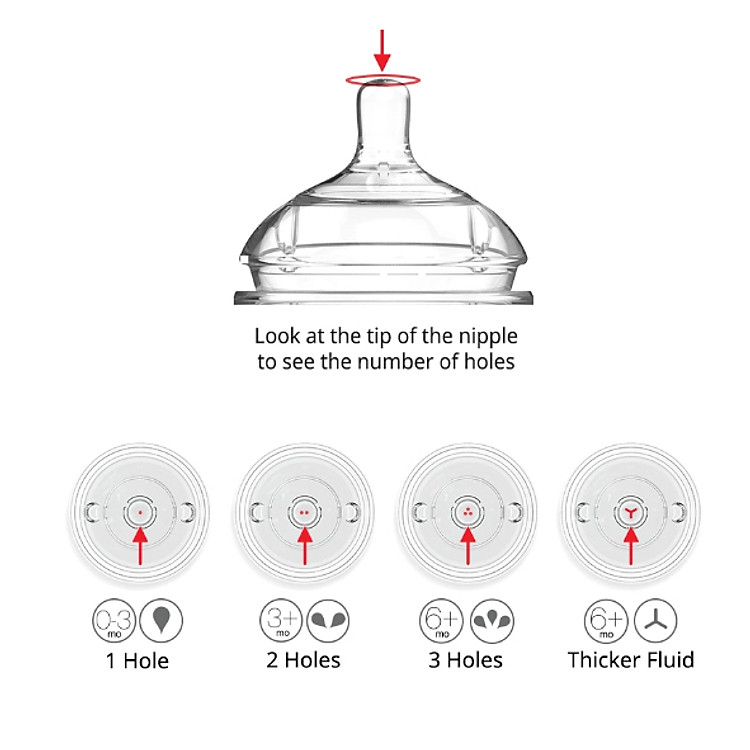 Look at the tip of the nipple to see the number of holes

0-3 mo
1 Hole

3+ mo
2 Holes

6+ mo
3 Holes

6+ mo
Thicker Fluid