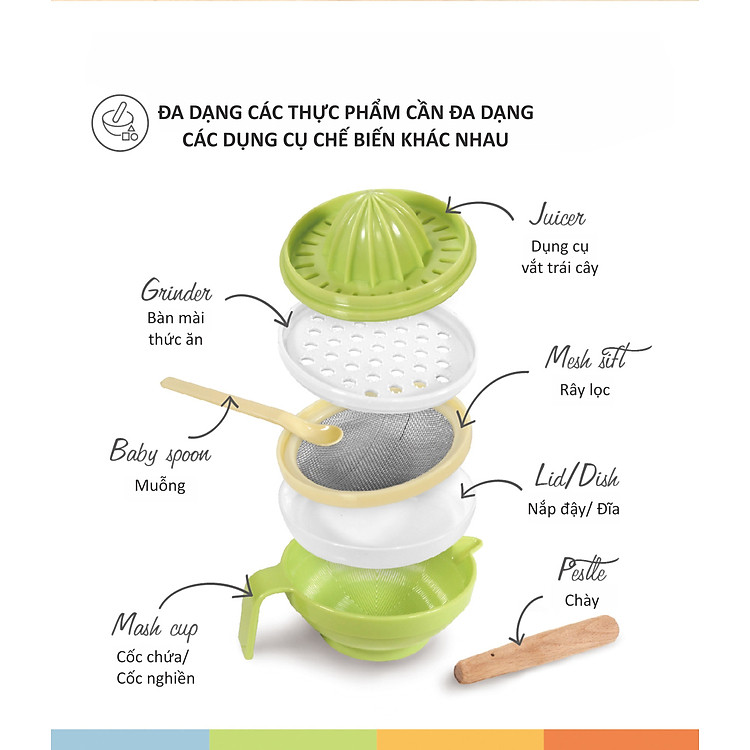 ĐA DẠNG CÁC THỰC PHẨM CẦN ĐA DẠNG CÁC DỤNG CỤ CHẾ BIẾN KHÁC NHAU

Juicer
Dụng cụ vắt trái cây

Grinder
Bàn mài thức ăn

Mesh sift
Rây lọc

Baby spoon
Muỗng

Lid/Dish
Nắp đậy/ Đĩa

Pestle
Chày

Mash cup
Cốc chứa/ Cốc nghiền