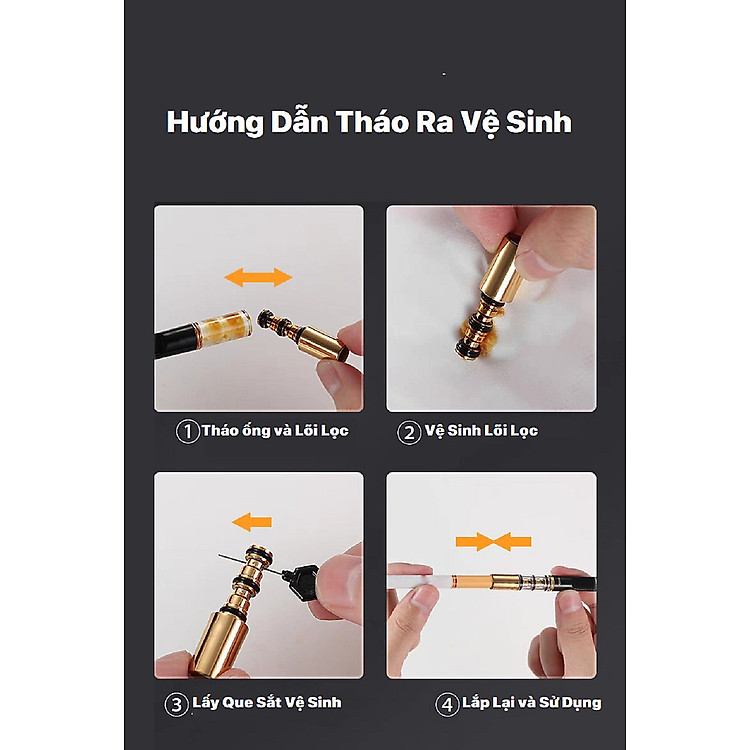 Hướng Dẫn Tháo Ra Vệ Sinh

① Tháo ống và Lõi Lọc

② Vệ Sinh Lõi Lọc

③ Lấy Que Sắt Vệ Sinh

④ Lắp Lại và Sử Dụng