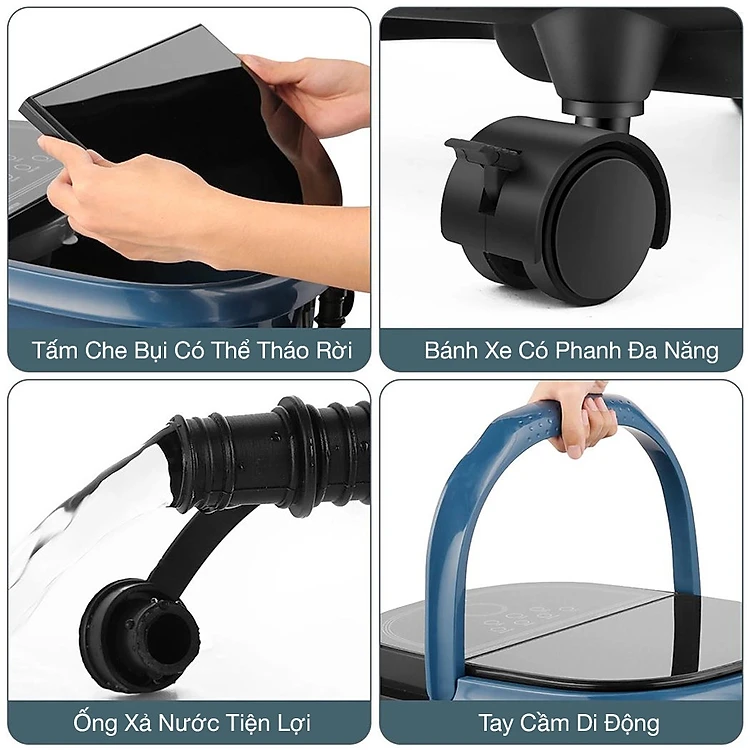 Tấm Che Bụi Có Thể Tháo Rời

Bánh Xe Có Phanh Đa Năng

Ống Xả Nước Tiện Lợi

Tay Cầm Di Động