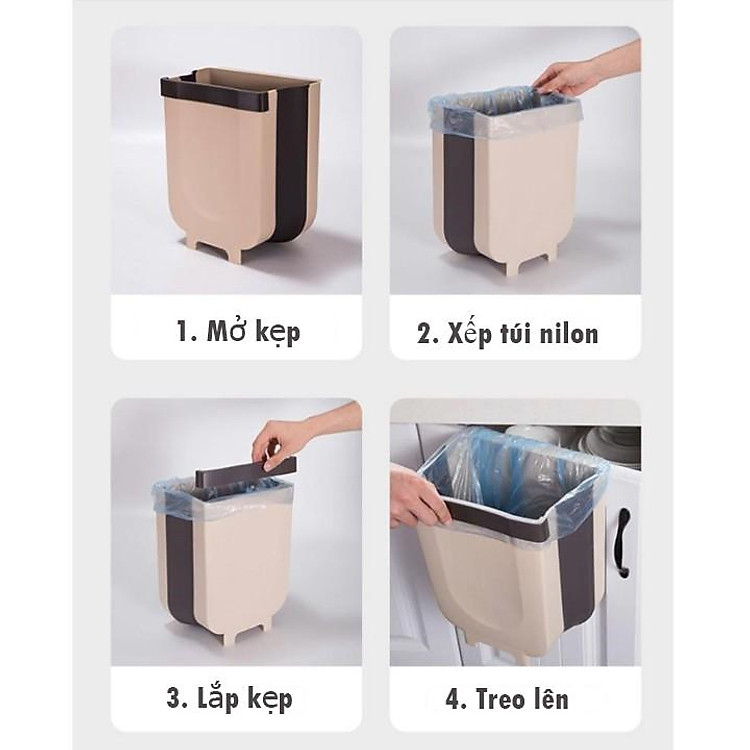 1. Mở kẹp

2. Xếp túi nilon

3. Lắp kẹp

4. Treo lên