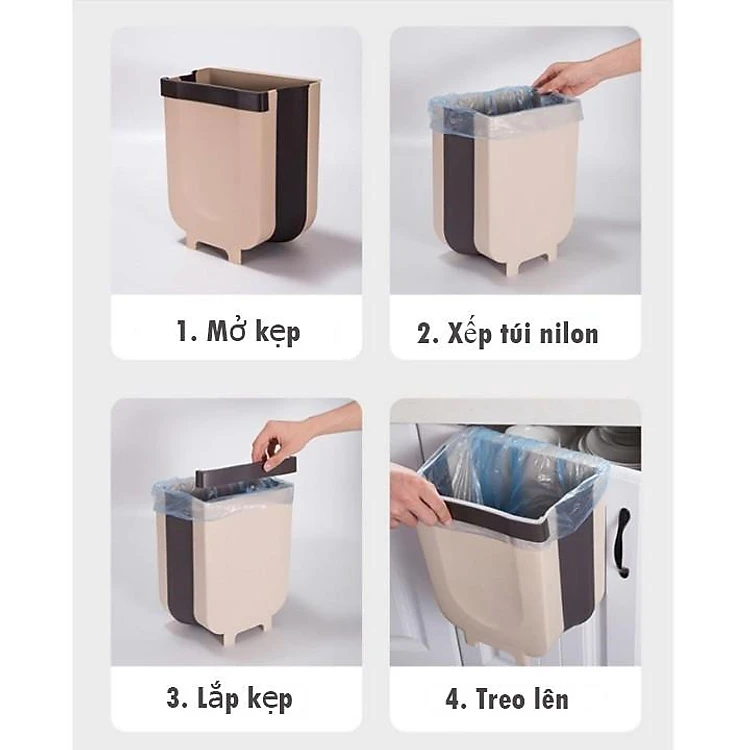 1. Mở kẹp

2. Xếp túi nilon

3. Lắp kẹp

4. Treo lên