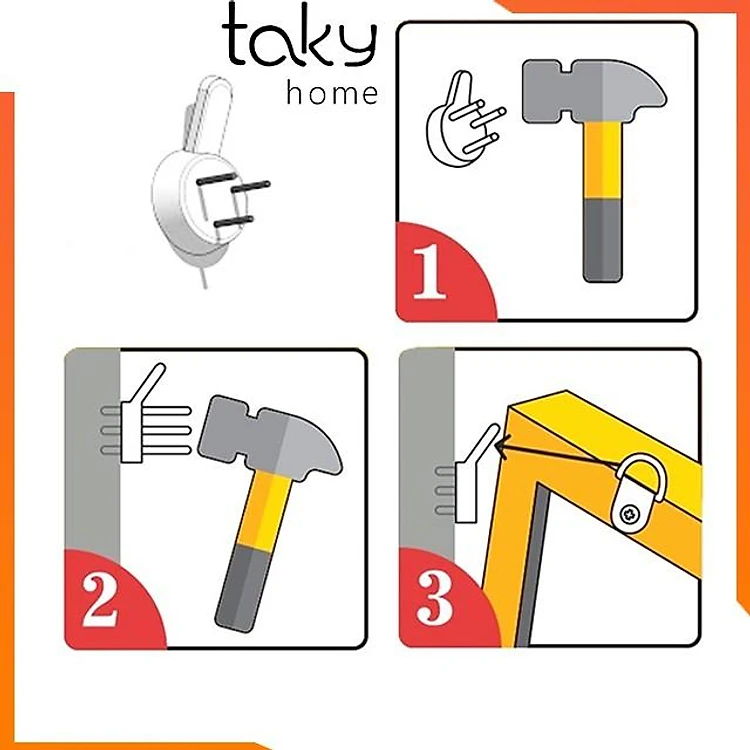 taky
home

1

2

3