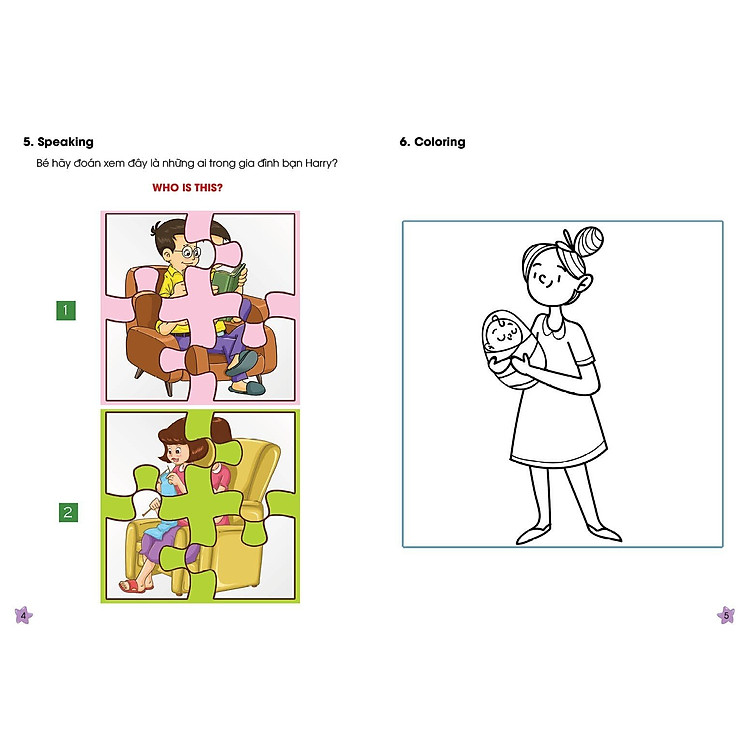 5. Speaking

Bé hãy đoán xem đây là những ai trong gia đình bạn Harry?

WHO IS THIS?

1

2

4

6. Coloring

5