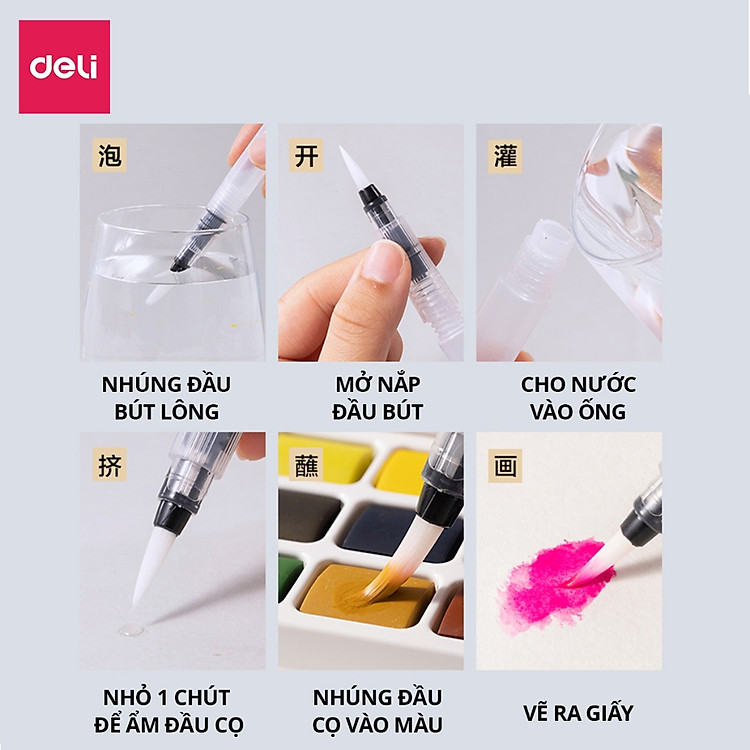 deli

泡

NHÚNG ĐẦU BÚT LÔNG

开

MỞ NẮP ĐẦU BÚT

灌

CHO NƯỚC VÀO ỐNG

挤

NHỎ 1 CHÚT ĐỂ ẨM ĐẦU CỌ

蘸

NHÚNG ĐẦU CỌ VÀO MÀU

画

VẼ RA GIẤY