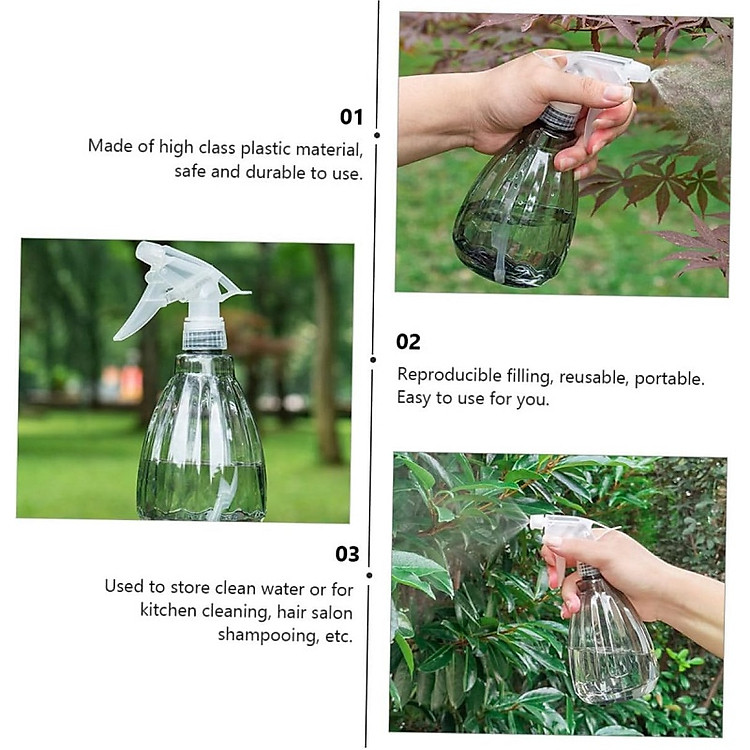 01

Made of high class plastic material, safe and durable to use.

02

Reproducible filling, reusable, portable. Easy to use for you.

03

Used to store clean water or for kitchen cleaning, hair salon shampooing, etc.