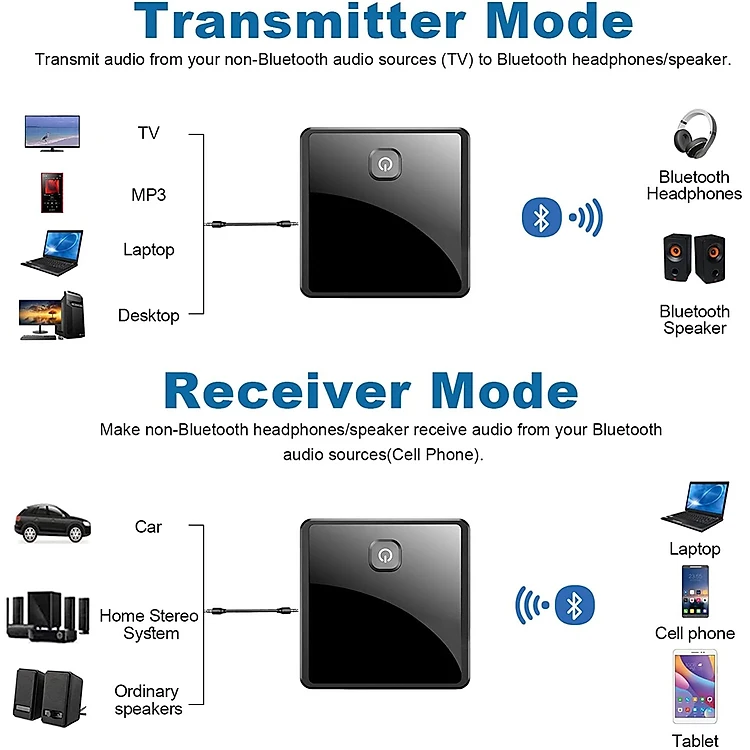 Transmitter Mode
Transmit audio from your non-Bluetooth audio sources (TV) to Bluetooth headphones/speaker.

TV
MP3
Laptop
Desktop

Bluetooth Headphones

Bluetooth Speaker

Receiver Mode
Make non-Bluetooth headphones/speaker receive audio from your Bluetooth audio sources(Cell Phone).

Car
Home Stereo System
Ordinary speakers

Laptop
Cell phone
Tablet