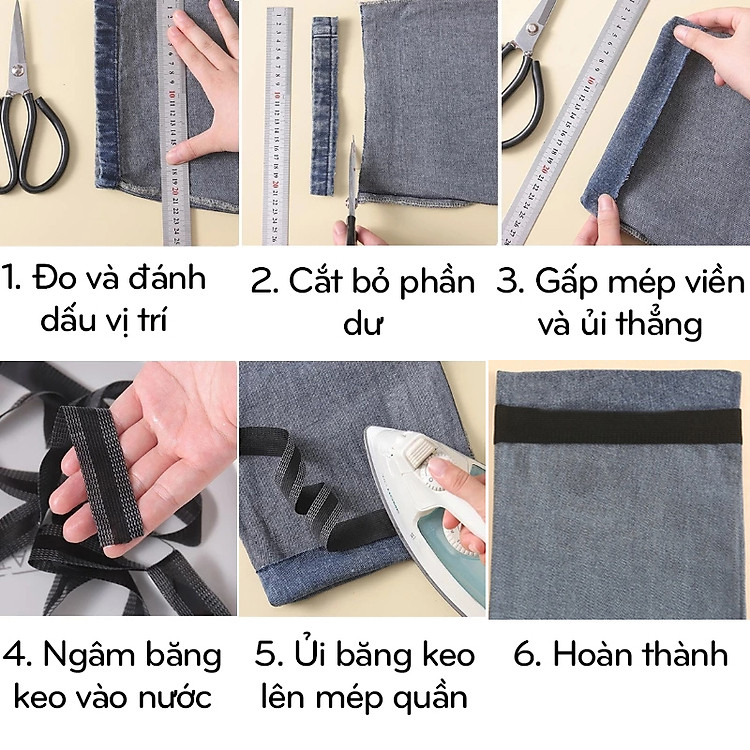 1. Đo và đánh dấu vị trí

2. Cắt bỏ phần dư

3. Gấp mép viền và ủi thẳng

4. Ngâm băng keo vào nước

5. Ủi băng keo lên mép quần

6. Hoàn thành