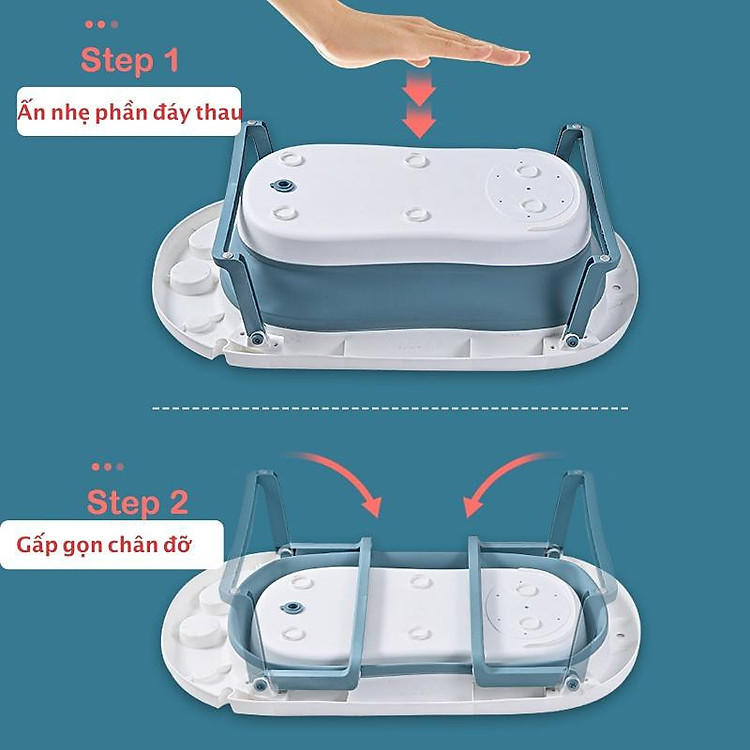 Step 1
Ấn nhẹ phần đáy thau

Step 2
Gấp gọn chân đỡ