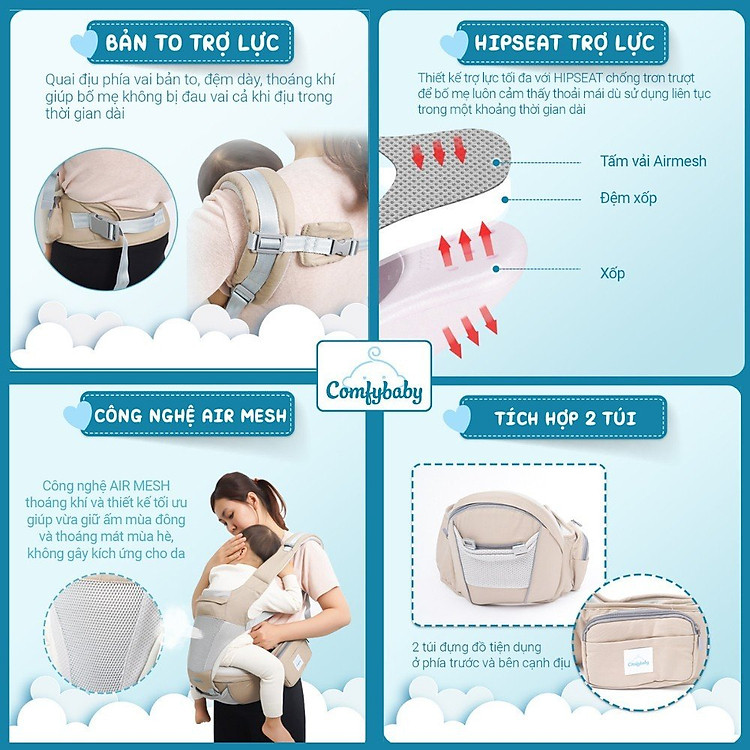 BẢN TO TRỢ LỰC

Quai địu phía vai bản to, đệm dày, thoáng khí giúp bố mẹ không bị đau vai cả khi địu trong thời gian dài

HIPSEAT TRỢ LỰC

Thiết kế trợ lực tối đa với HIPSEAT chống trơn trượt để bố mẹ luôn cảm thấy thoải mái dù sử dụng liên tục trong một khoảng thời gian dài

Tấm vải Airmesh

Đệm xốp

Xốp

Comfybaby

CÔNG NGHỆ AIR MESH

Công nghệ AIR MESH thoáng khí và thiết kế tối ưu giúp vừa giữ ấm mùa đông và thoáng mát mùa hè, không gây kích ứng cho da

TÍCH HỢP 2 TÚI

2 túi đựng đồ tiện dụng ở phía trước và bên cạnh địu

Comfybaby