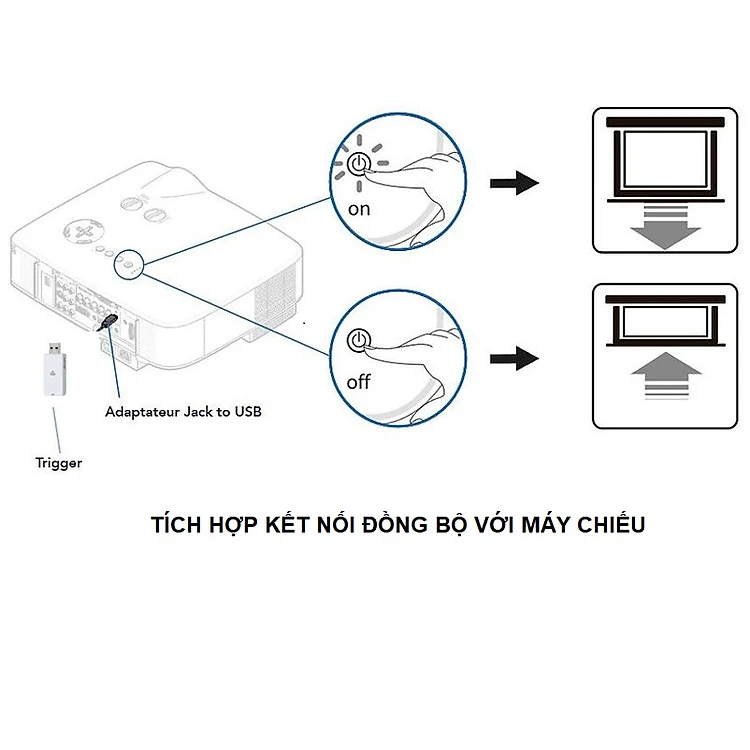 on

off

Adaptateur Jack to USB

Trigger

TÍCH HỢP KẾT NỐI ĐỒNG BỘ VỚI MÁY CHIẾU