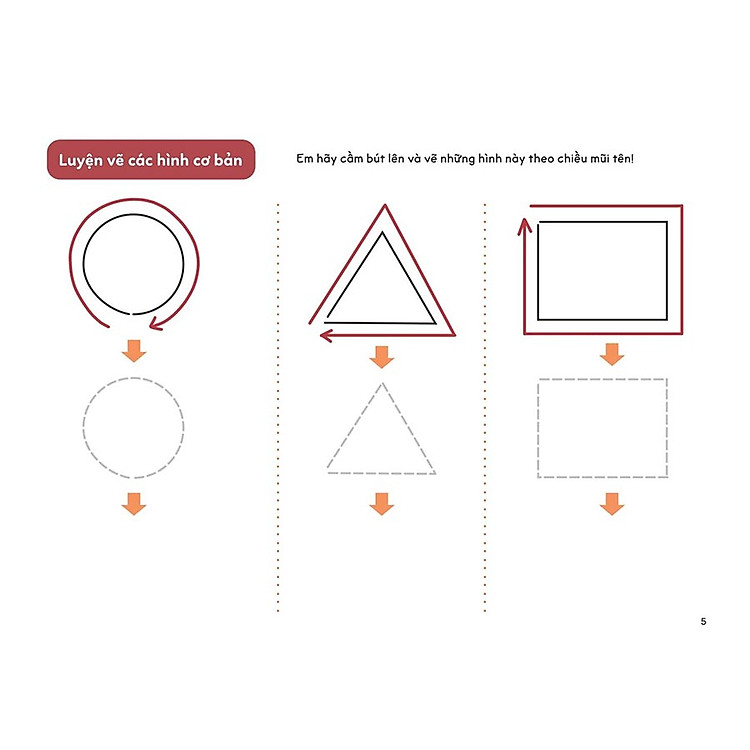 Luyện vẽ các hình cơ bản

Em hãy cầm bút lên và vẽ những hình này theo chiều mũi tên!

5