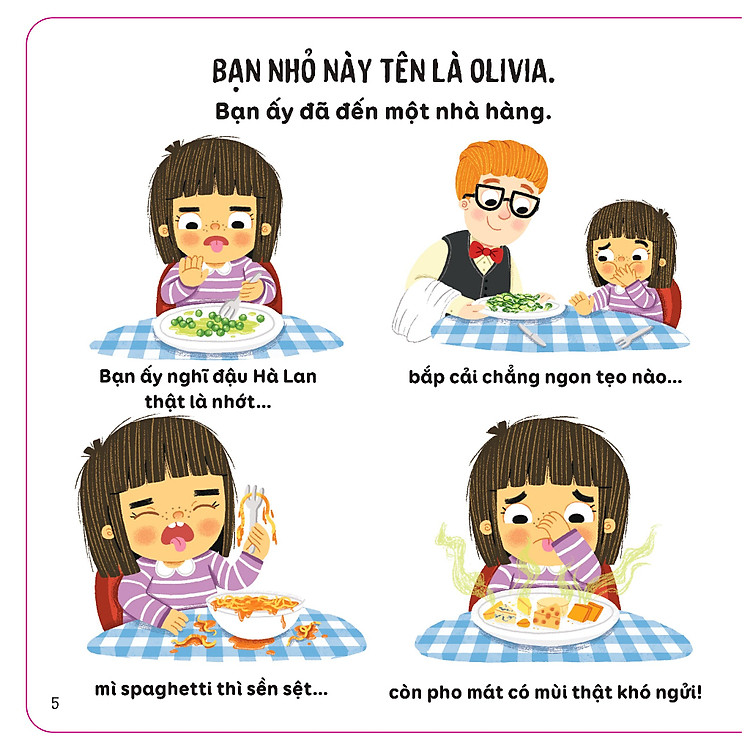 BẠN NHỎ NÀY TÊN LÀ OLIVIA.
Bạn ấy đã đến một nhà hàng.

Bạn ấy nghĩ đậu Hà Lan thật là nhớt...

bắp cải chẳng ngon tẹo nào...

mì spaghetti thì sền sệt...

còn pho mát có mùi thật khó ngửi!

5