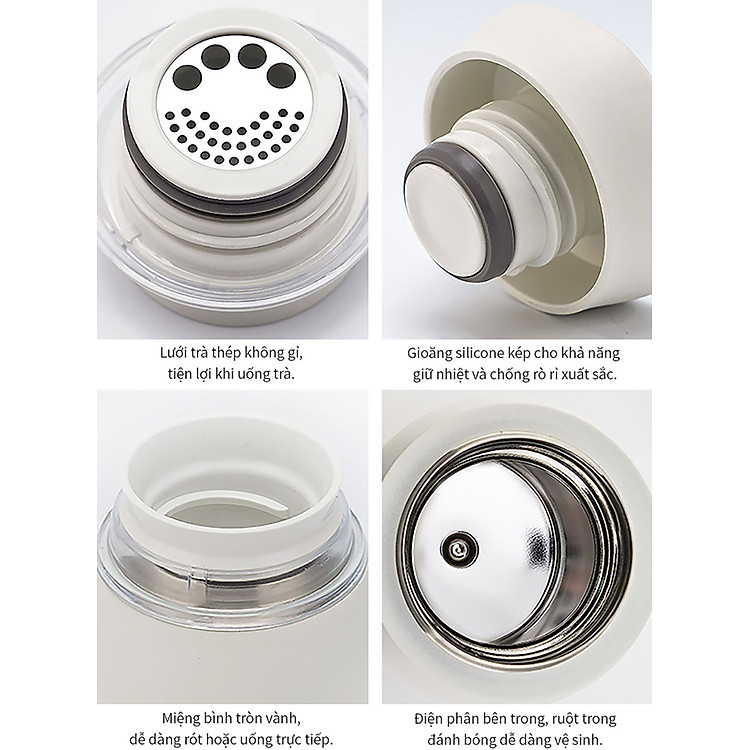 Lưới trà thép không gỉ, tiện lợi khi uống trà.

Gioăng silicone kép cho khả năng giữ nhiệt và chống rò rỉ xuất sắc.

Miệng bình tròn vành, dễ dàng rót hoặc uống trực tiếp.

Điện phân bên trong, ruột trong đánh bóng dễ dàng vệ sinh.