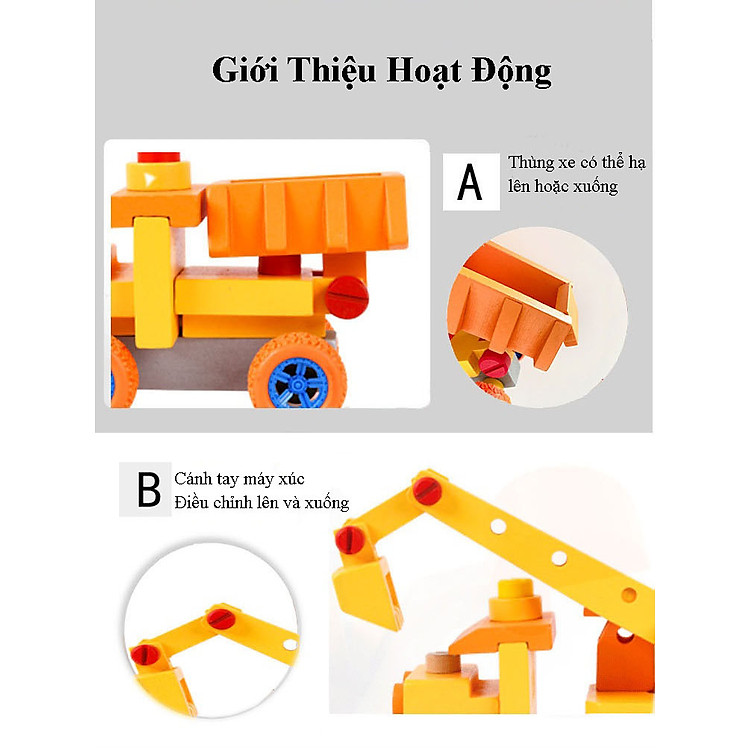 Giới Thiệu Hoạt Động

A
Thùng xe có thể hạ lên hoặc xuống

B
Cánh tay máy xúc
Điều chỉnh lên và xuống