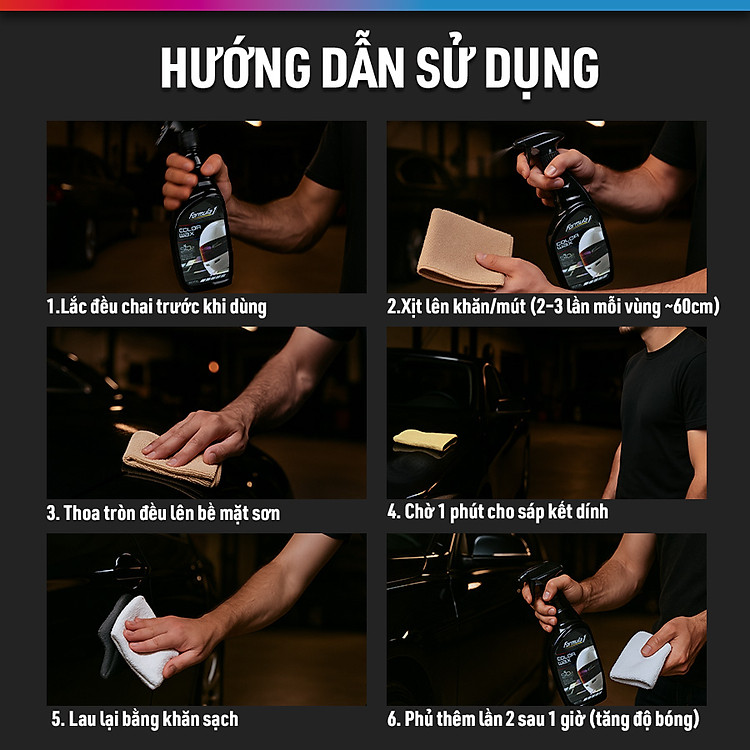 HƯỚNG DẪN SỬ DỤNG

Formula 1
COLOR WAX

1.Lắc đều chai trước khi dùng

Formula 1
COLOR WAX

2.Xịt lên khăn/mút (2-3 lần mỗi vùng ~60cm)

3. Thoa tròn đều lên bề mặt sơn

4. Chờ 1 phút cho sáp kết dính

5. Lau lại bằng khăn sạch

Formula 1
COLOR WAX

6. Phủ thêm lần 2 sau 1 giờ (tăng độ bóng)