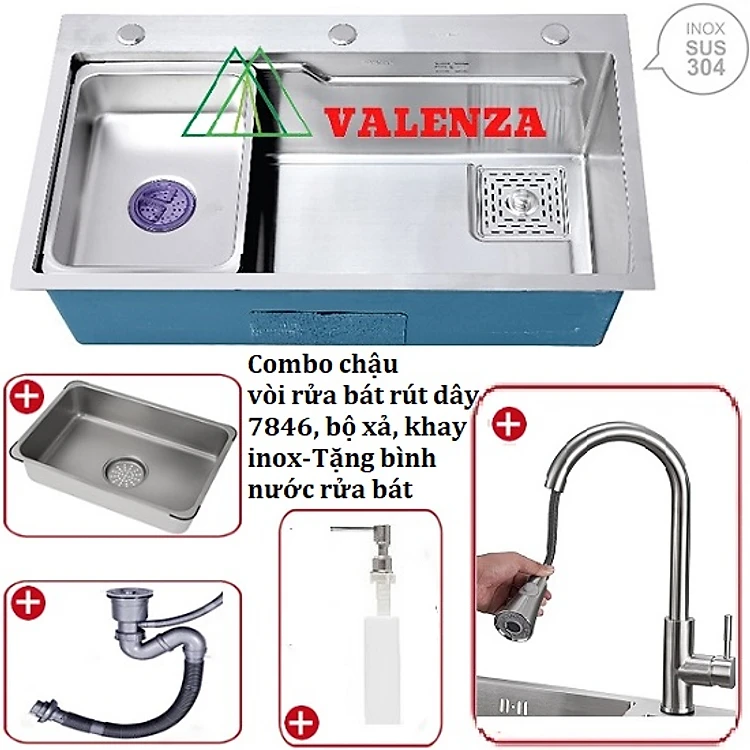 INOX SUS 304

VALENZA

Combo chậu vòi rửa bát rút dây 7846, bộ xả, khay inox-Tặng bình nước rửa bát