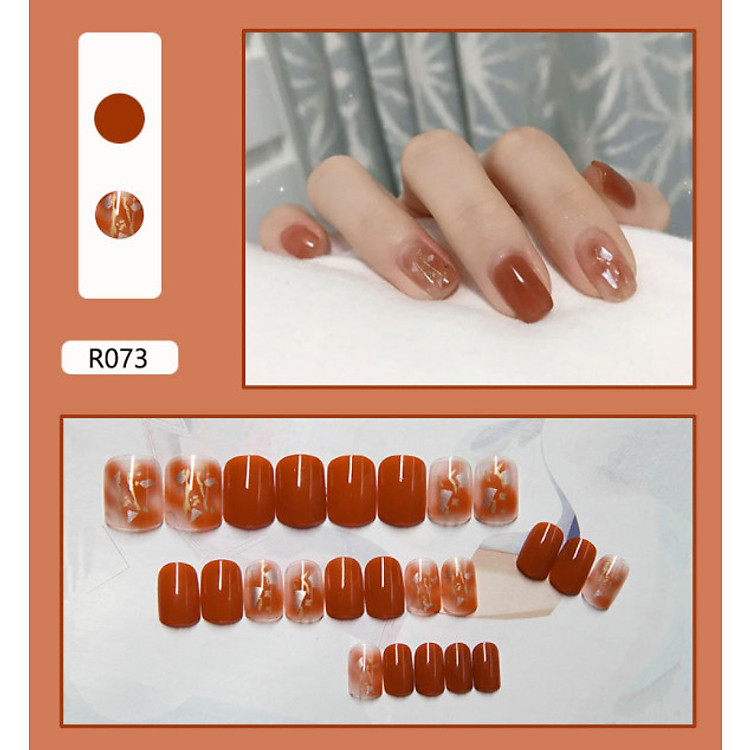 R073