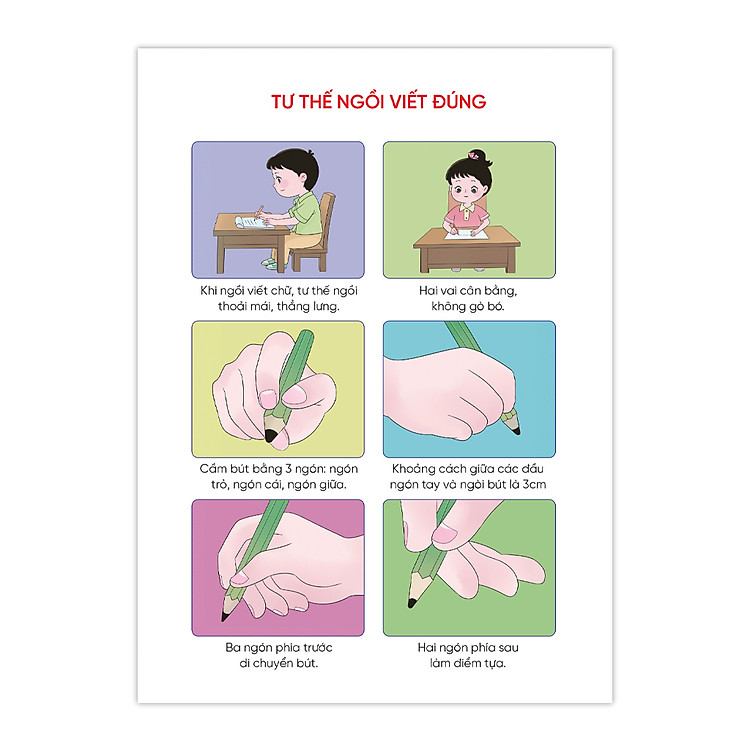 TƯ THẾ NGỒI VIẾT ĐÚNG

Khi ngồi viết chữ, tư thế ngồi thoải mái, thẳng lưng.

Hai vai cân bằng, không gò bó.

Cầm bút bằng 3 ngón: ngón trỏ, ngón cái, ngón giữa.

Khoảng cách giữa các đầu ngón tay và ngòi bút là 3cm

Ba ngón phía trước di chuyển bút.

Hai ngón phía sau làm điểm tựa.