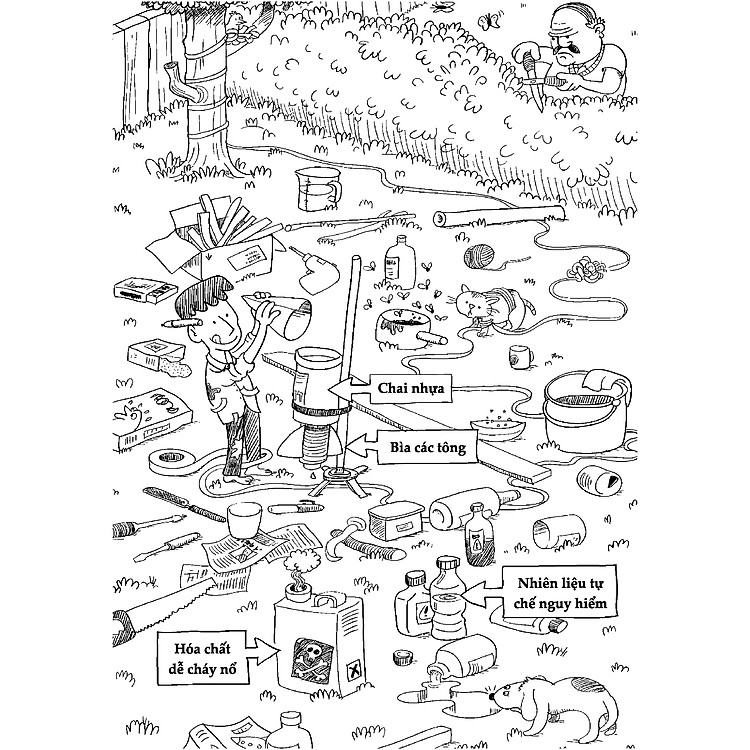 Chai nhựa

Bìa các tông

Nhiên liệu tự chế nguy hiểm

Hóa chất dễ cháy nổ