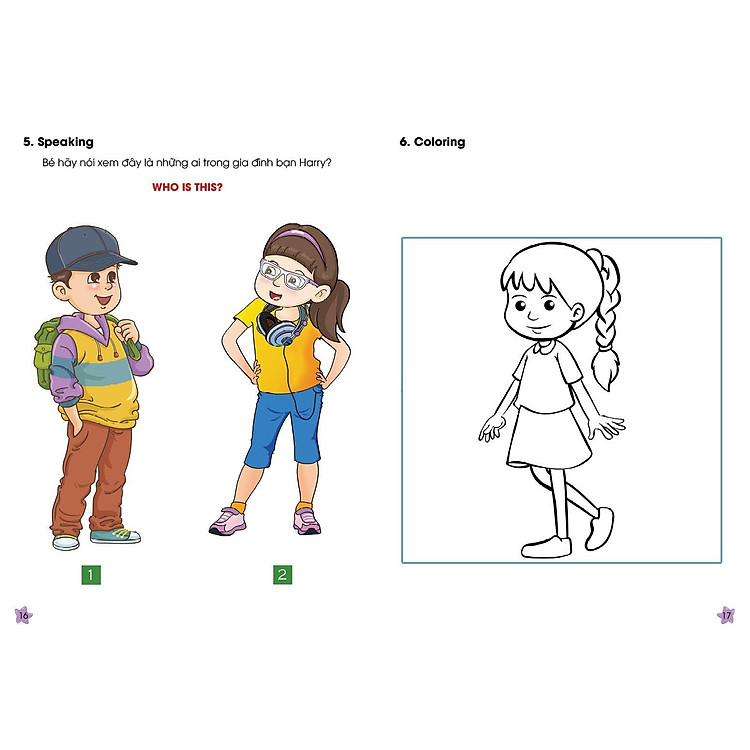 5. Speaking

Bé hãy nói xem đây là những ai trong gia đình bạn Harry?

WHO IS THIS?

1

2

16

6. Coloring

17