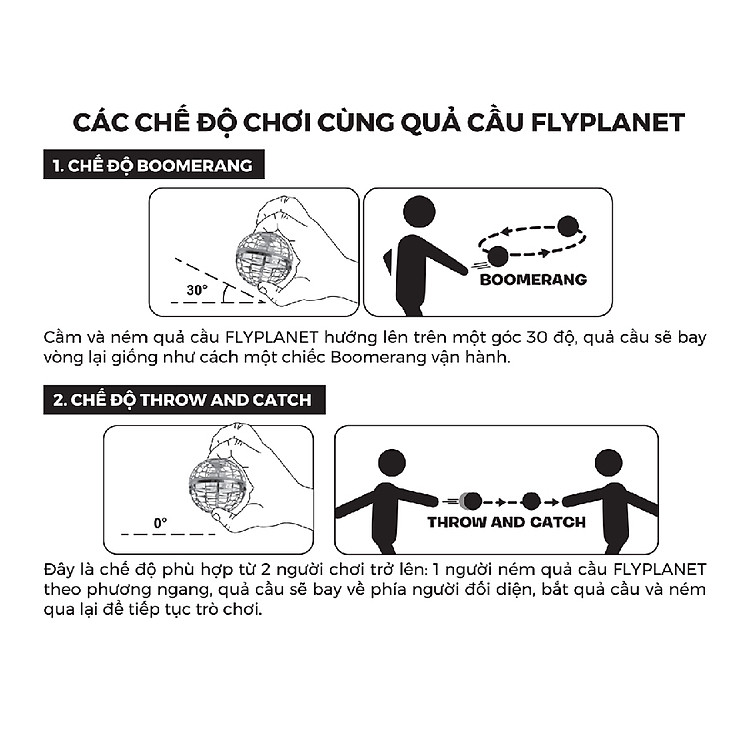 CÁC CHẾ ĐỘ CHƠI CÙNG QUẢ CẦU FLYPLANET

1. CHẾ ĐỘ BOOMERANG

30°

BOOMERANG

Cầm và ném quả cầu FLYPLANET hướng lên trên một góc 30 độ, quả cầu sẽ bay vòng lại giống như cách một chiếc Boomerang vận hành.

2. CHẾ ĐỘ THROW AND CATCH

0°

THROW AND CATCH

Đây là chế độ phù hợp từ 2 người chơi trở lên: 1 người ném quả cầu FLYPLANET theo phương ngang, quả cầu sẽ bay về phía người đối diện, bắt quả cầu và ném qua lại để tiếp tục trò chơi.