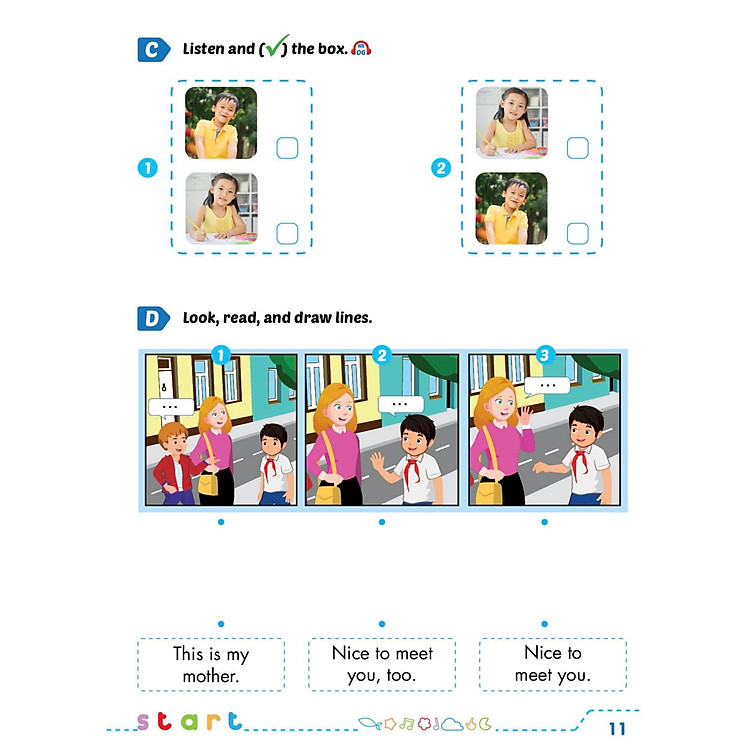 C Listen and (✓) the box.

1

2

D Look, read, and draw lines.

1 ...

2 ...

3 ...

This is my mother.

Nice to meet you, too.

Nice to meet you.

start

11