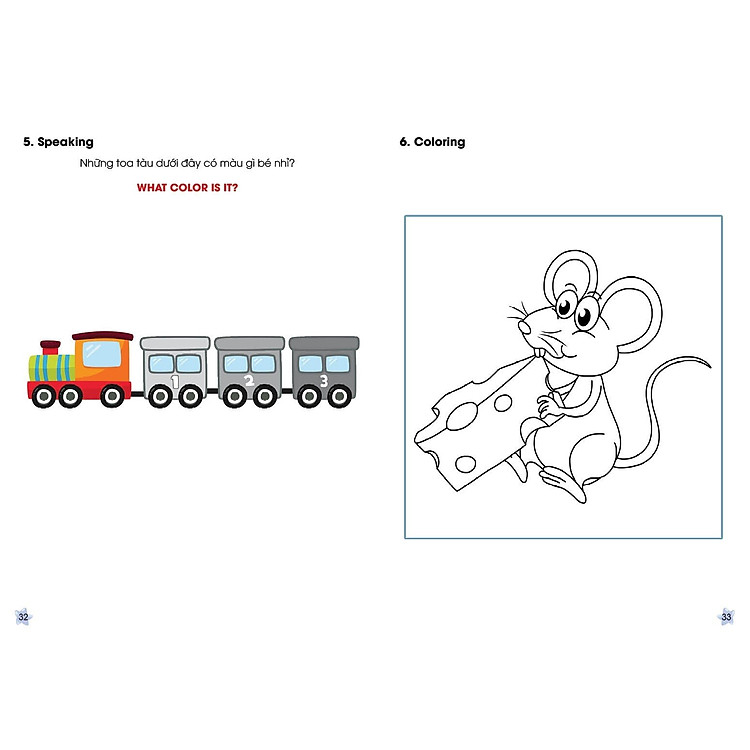 5. Speaking

Những toa tàu dưới đây có màu gì bé nhỉ?

WHAT COLOR IS IT?

1 2 3

32

6. Coloring

33