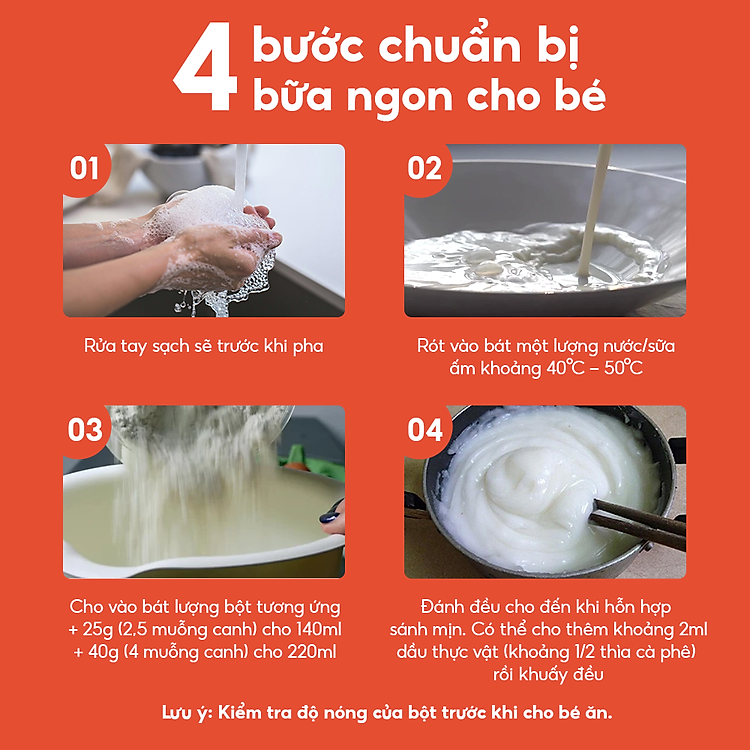 4 bước chuẩn bị bữa ngon cho bé

01

Rửa tay sạch sẽ trước khi pha

02

Rót vào bát một lượng nước/sữa ấm khoảng 40°C – 50°C

03

Cho vào bát lượng bột tương ứng
+ 25g (2,5 muỗng canh) cho 140ml
+ 40g (4 muỗng canh) cho 220ml

04

Đánh đều cho đến khi hỗn hợp sánh mịn. Có thể cho thêm khoảng 2ml dầu thực vật (khoảng 1/2 thìa cà phê) rồi khuấy đều

Lưu ý: Kiểm tra độ nóng của bột trước khi cho bé ăn.