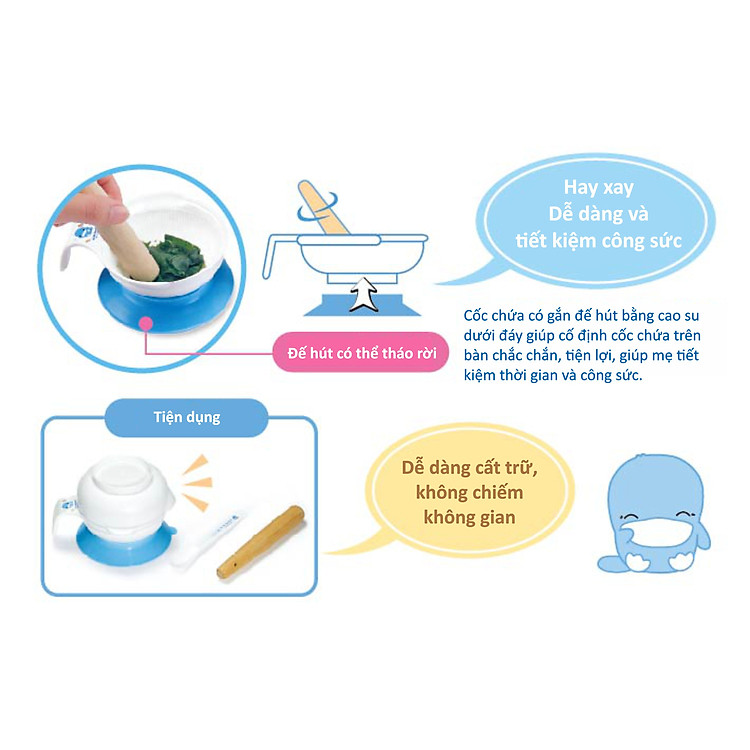 Hay xay
Dễ dàng và
tiết kiệm công sức

Đế hút có thể tháo rời

Cốc chứa có gắn đế hút bằng cao su dưới đáy giúp cố định cốc chứa trên bàn chắc chắn, tiện lợi, giúp mẹ tiết kiệm thời gian và công sức.

Tiện dụng

Dễ dàng cất trữ,
không chiếm
không gian