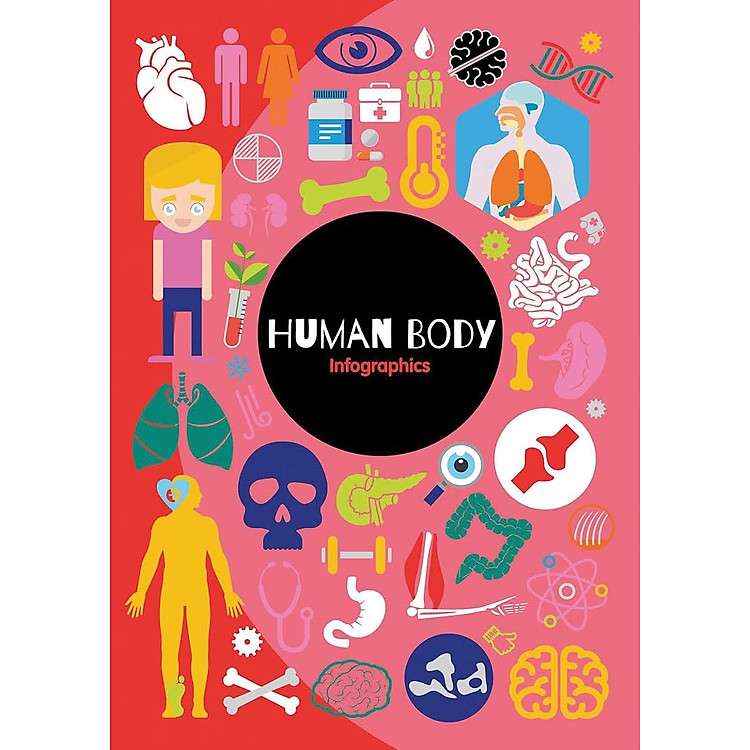 HUMAN BODY
Infographics